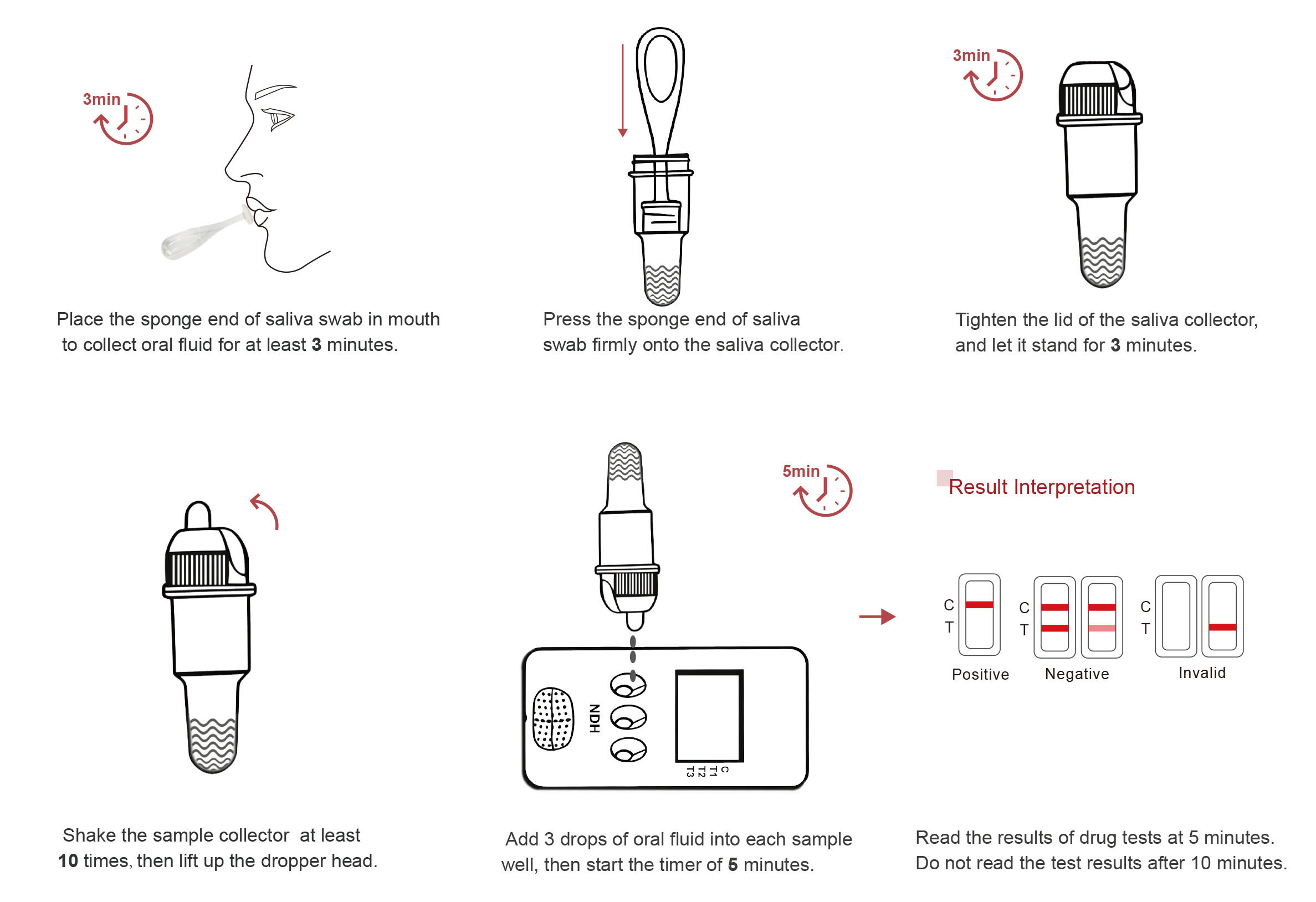 3min

Place the sponge end of saliva swab in mouth to collect oral fluid for at least **3** minutes.

Press the sponge end of saliva swab firmly onto the saliva collector.

3min

Tighten the lid of the saliva collector, and let it stand for **3** minutes.

Shake the sample collector at least **10** times, then lift up the dropper head.

5min

NDH

C T1 T2 T3

Add 3 drops of oral fluid into each sample well, then start the timer of **5** minutes.

Result Interpretation

C T Positive

C T Negative

C T Invalid

Read the results of drug tests at 5 minutes. Do not read the test results after 10 minutes.